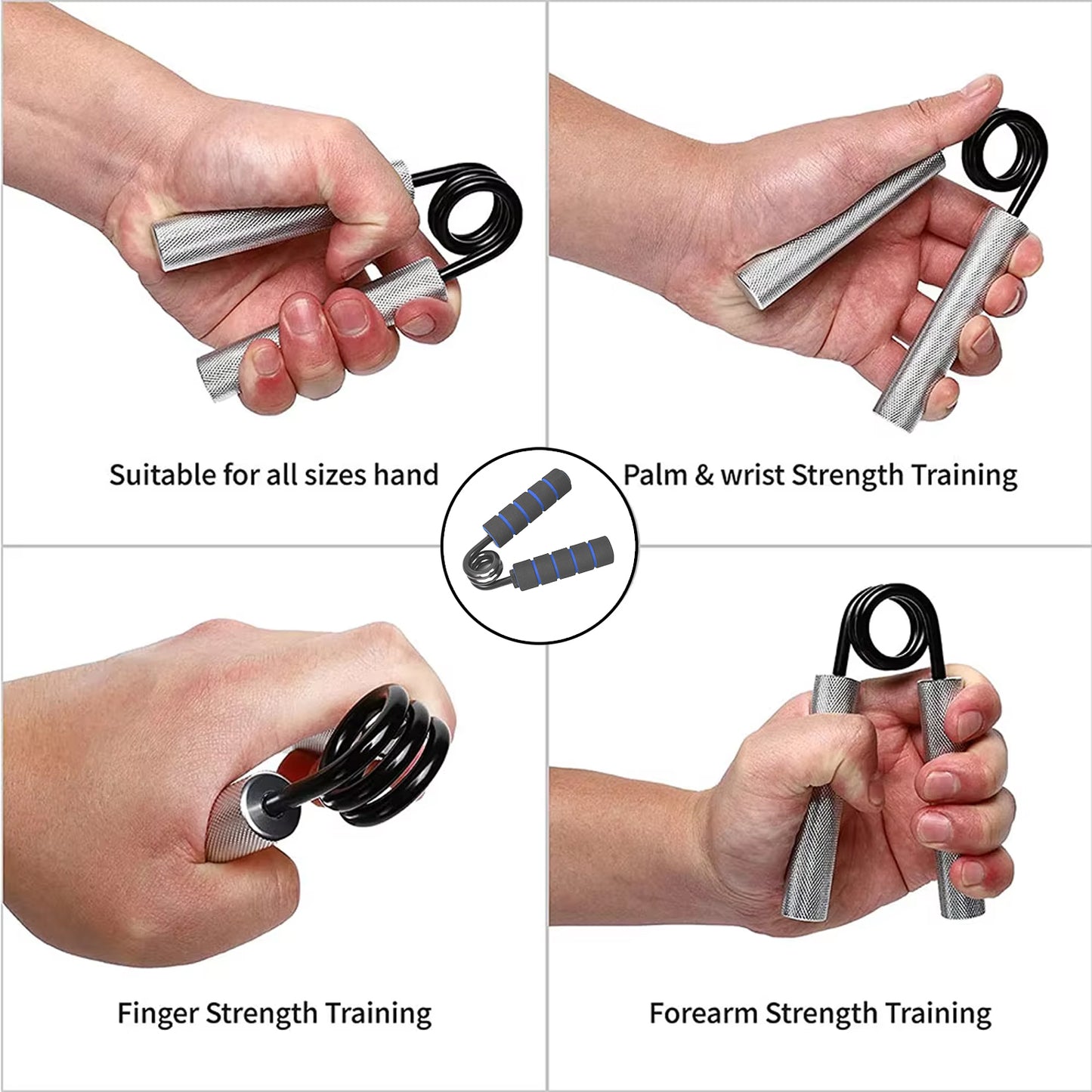 Suitable for all sizes hand

Palm & wrist Strength Training

Finger Strength Training

Forearm Strength Training