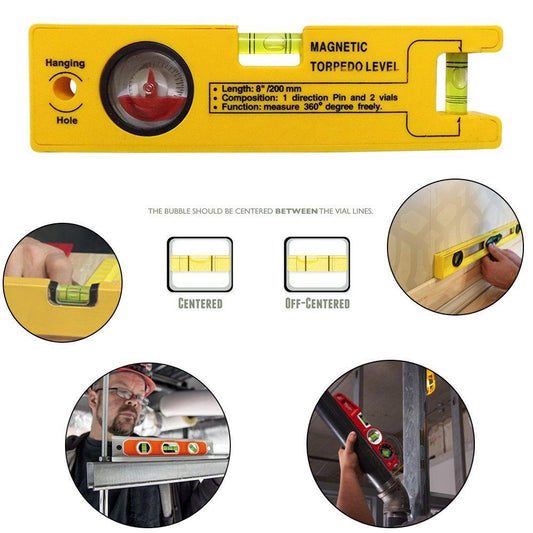 Hanging
Hole

MAGNETIC
TORPEDO LEVEL

• Length: 8" /200 mm
• Composition: 1 direction Pin and 2 vials
• Function: measure 360° degree freely.

THE BUBBLE SHOULD BE CENTERED BETWEEN THE VIAL LINES.

CENTERED

OFF-CENTERED